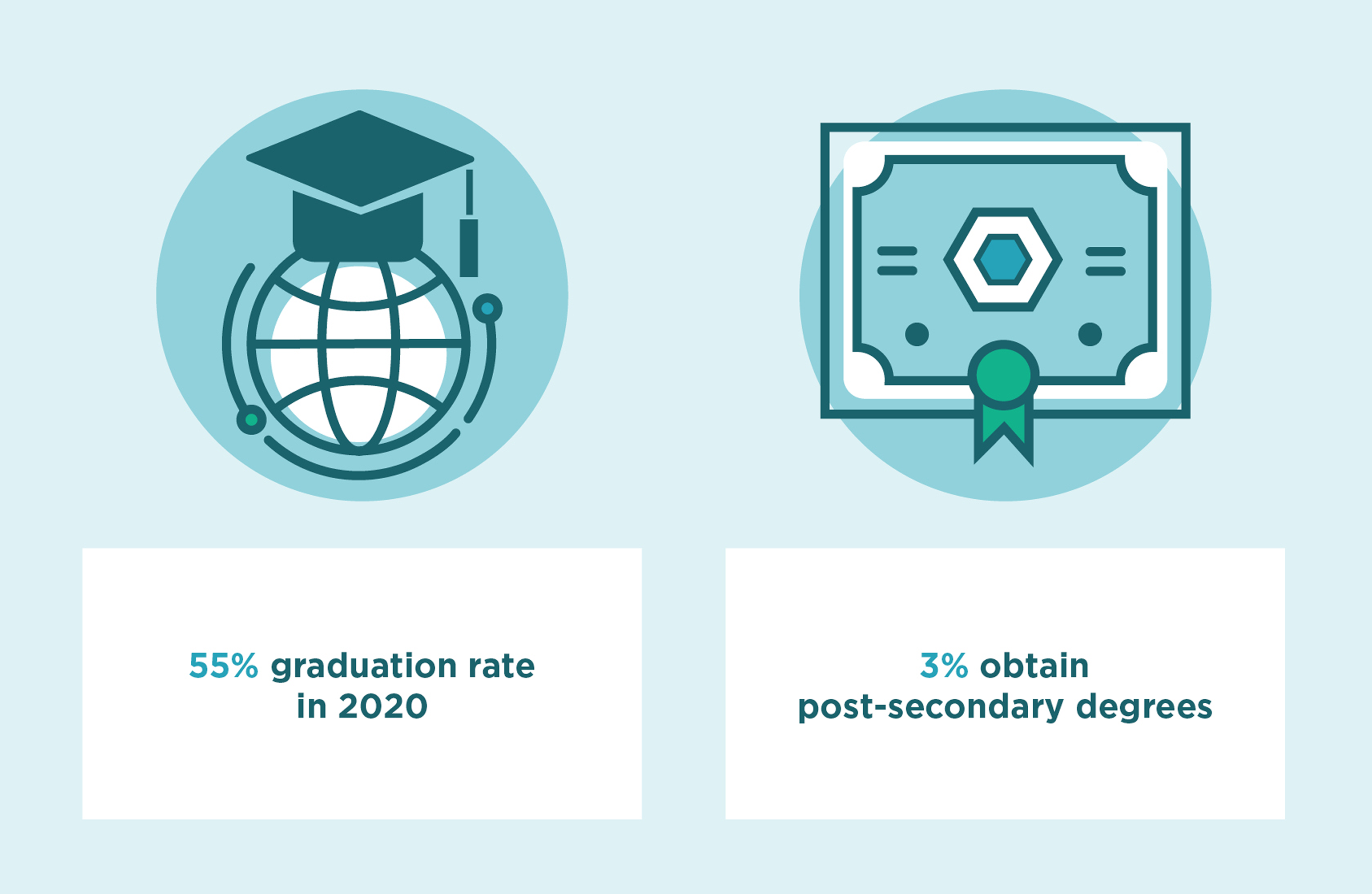 55% graduation rate in 2020

3% obtain post-secondary degrees